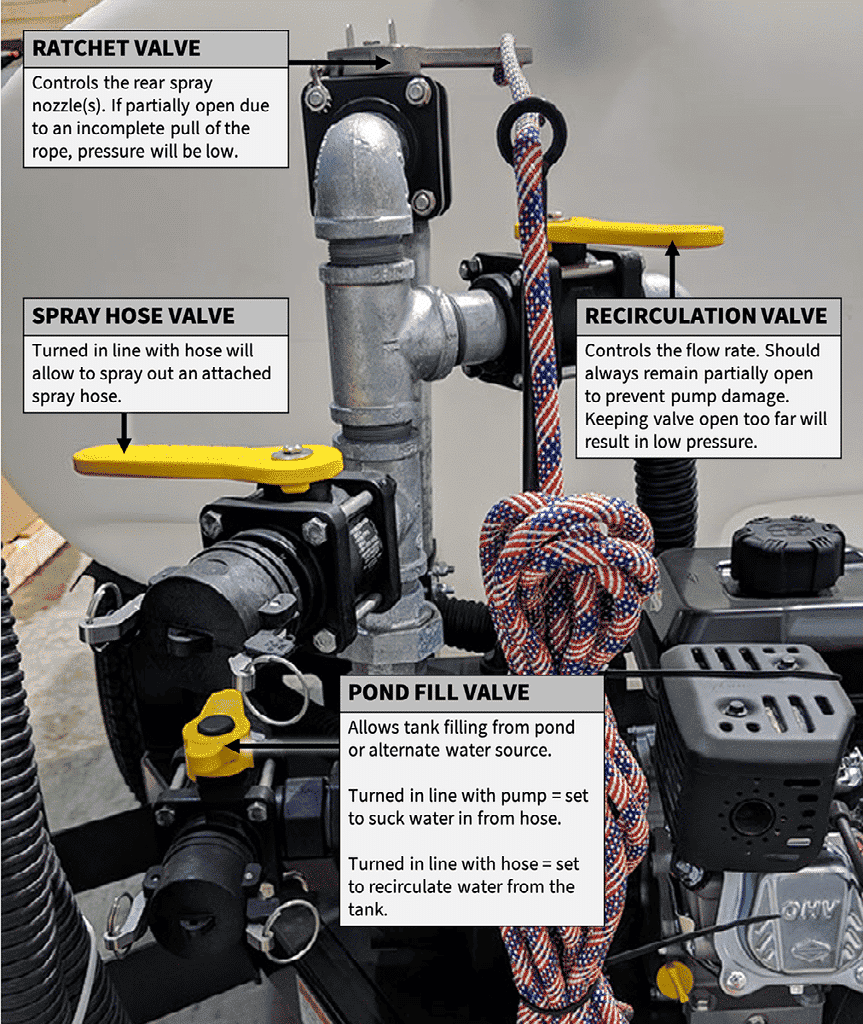 RATCHET VALVE

Controls the rear spray nozzle(s). If partially open due to an incomplete pull of the rope, pressure will be low.

SPRAY HOSE VALVE

Turned in line with hose will allow to spray out an attached spray hose.

RECIRCULATION VALVE

Controls the flow rate. Should always remain partially open to prevent pump damage. Keeping valve open too far will result in low pressure.

POND FILL VALVE

Allows tank filling from pond or alternate water source.

Turned in line with pump = set to suck water in from hose.

Turned in line with hose = set to recirculate water from the tank.

OHV